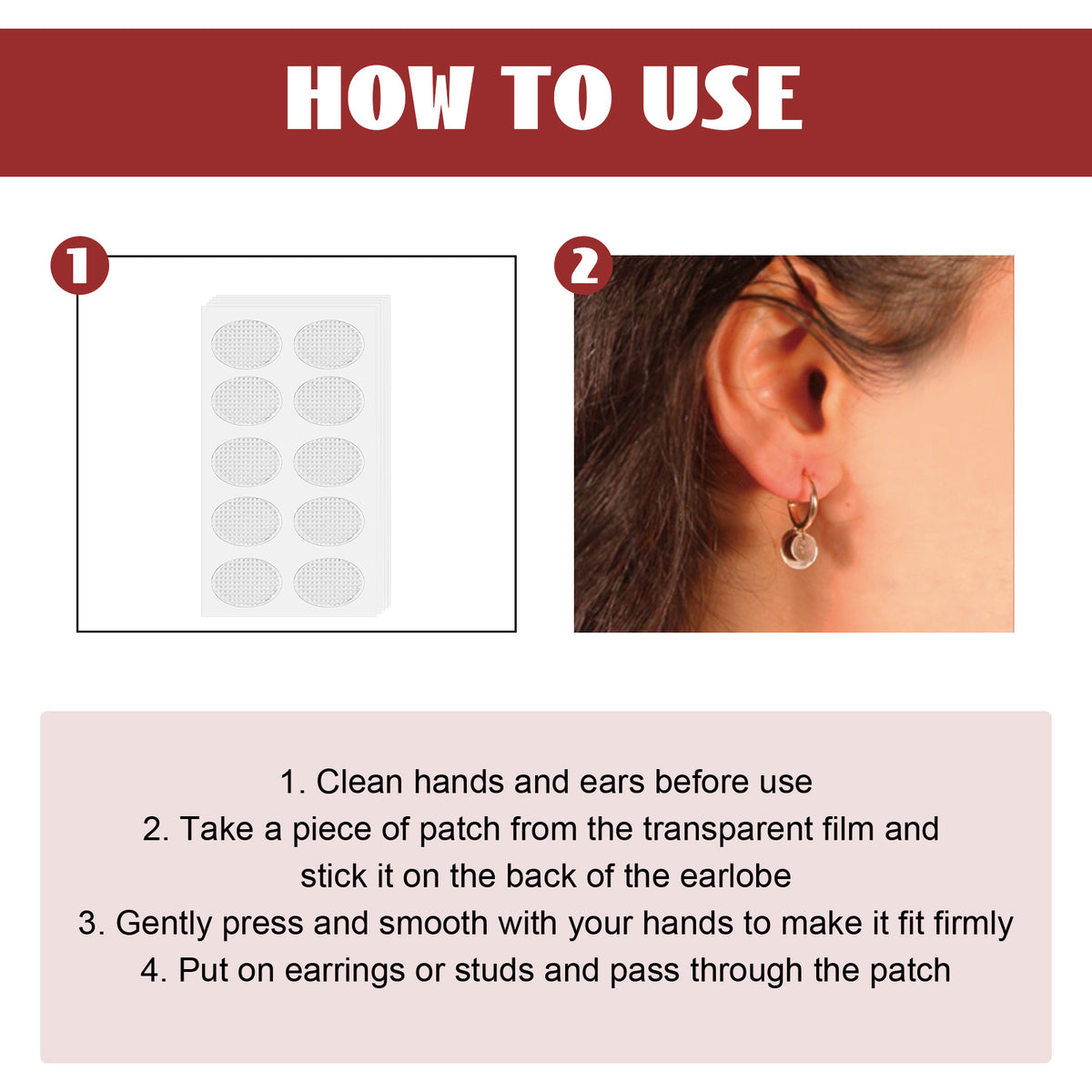 HOW TO USE

1

2

1. Clean hands and ears before use
2. Take a piece of patch from the transparent film and stick it on the back of the earlobe
3. Gently press and smooth with your hands to make it fit firmly
4. Put on earrings or studs and pass through the patch